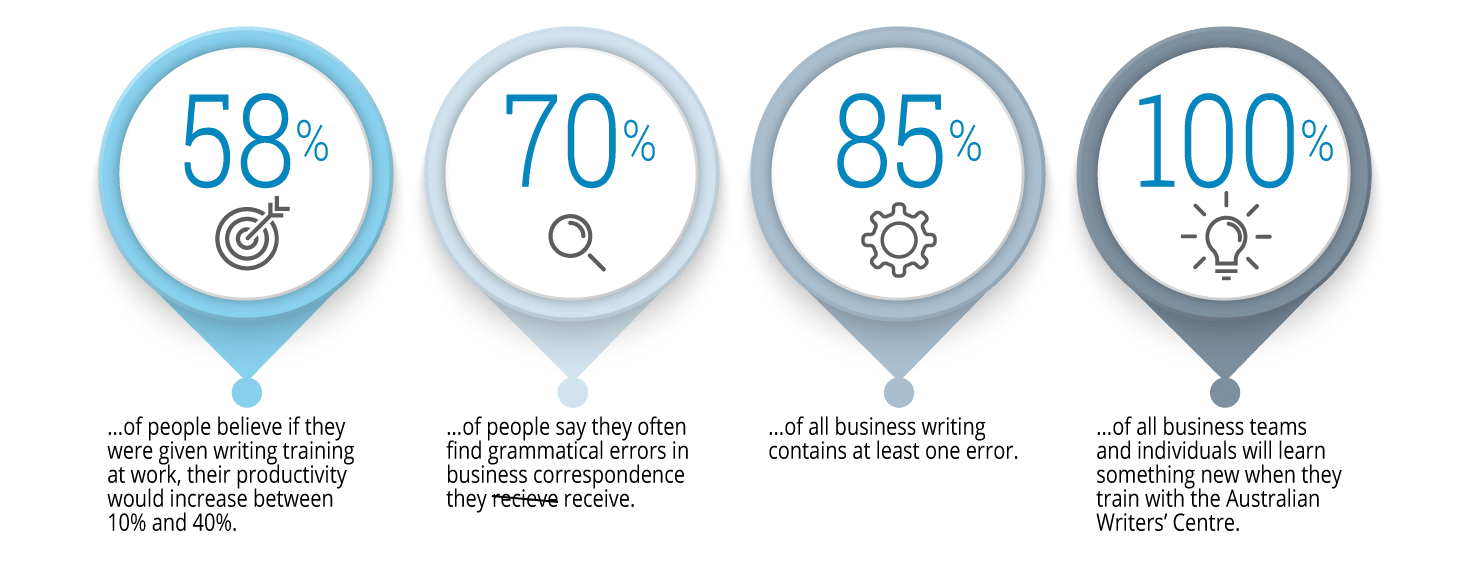 58%

...of people believe if they were given writing training at work, their productivity would increase between 10% and 40%.

70%

...of people say they often find grammatical errors in business correspondence they ~~recieve~~ receive.

85%

...of all business writing contains at least one error.

100%

...of all business teams and individuals will learn something new when they train with the Australian Writers' Centre.